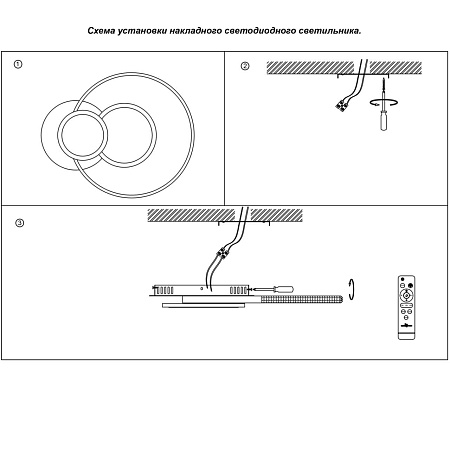 Схема установки накладного светодиодного светильника.

①

②

③