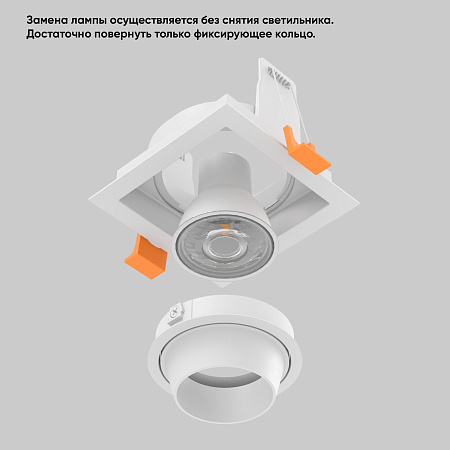 Замена лампы осуществляется без снятия светильника. Достаточно повернуть только фиксирующее кольцо.