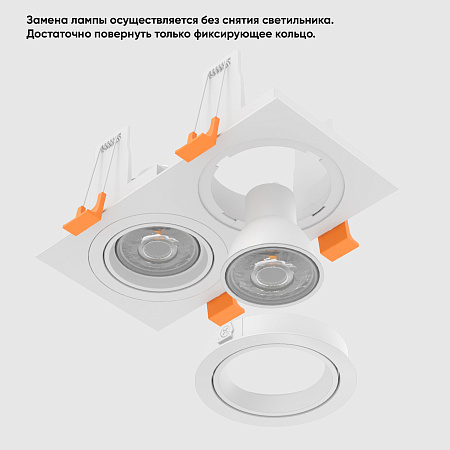 Замена лампы осуществляется без снятия светильника. Достаточно повернуть только фиксирующее кольцо.