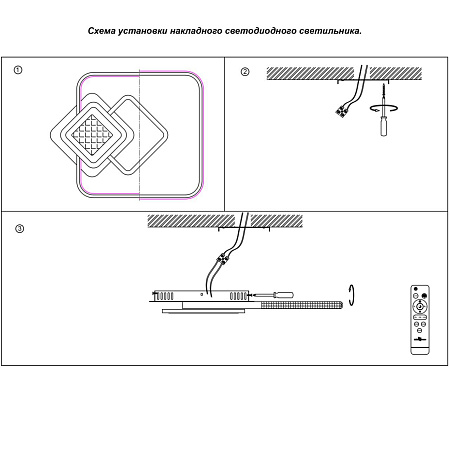 Схема установки накладного светодиодного светильника.

①

②

③