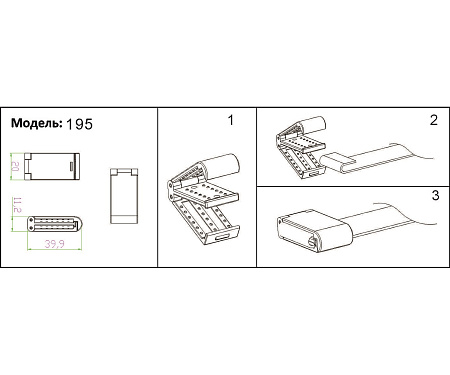 Модель: 195

20

11,2

39,9

1

2

3