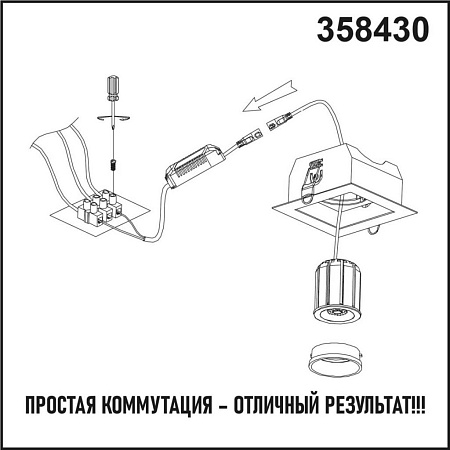 358430

ПРОСТАЯ КОММУТАЦИЯ – ОТЛИЧНЫЙ РЕЗУЛЬТАТ!!!