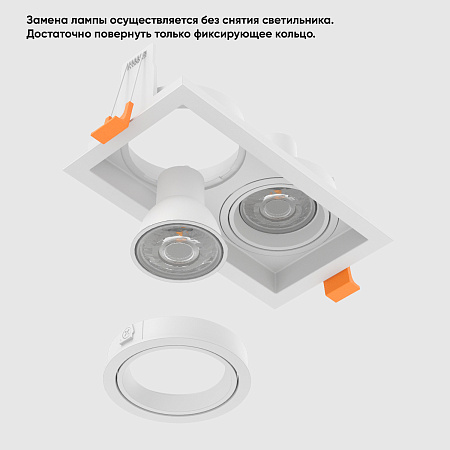 Замена лампы осуществляется без снятия светильника. Достаточно повернуть только фиксирующее кольцо.