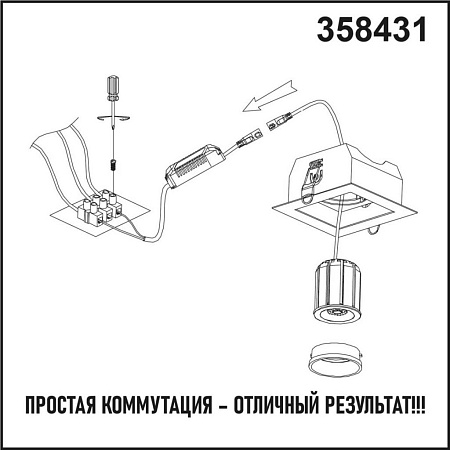 358431

ПРОСТАЯ КОММУТАЦИЯ – ОТЛИЧНЫЙ РЕЗУЛЬТАТ!!!