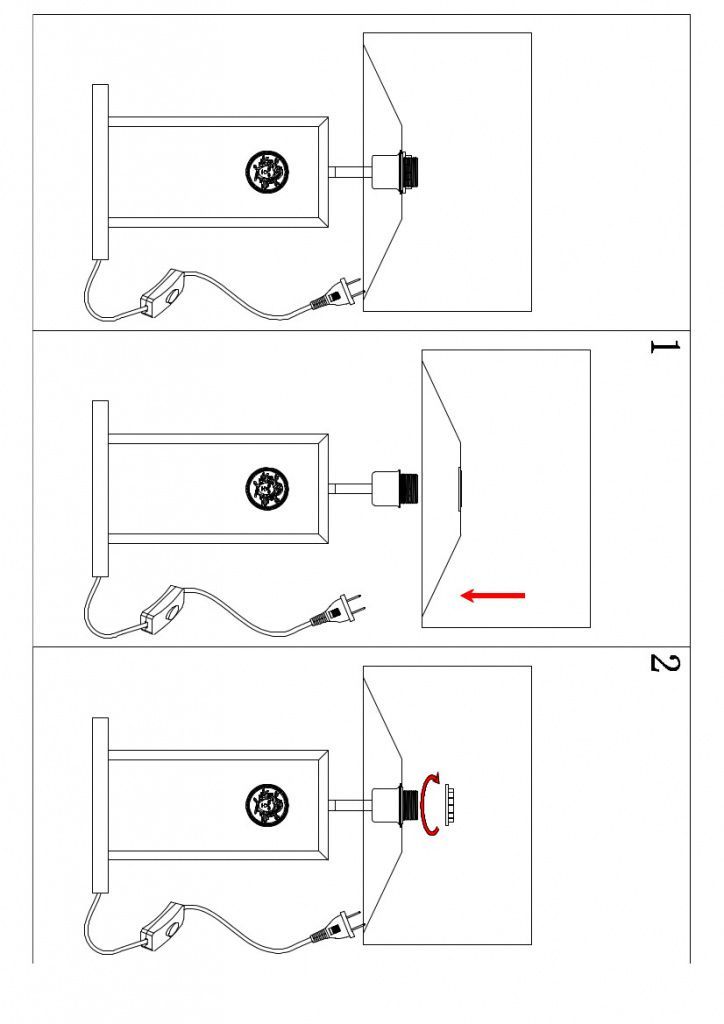 1

2