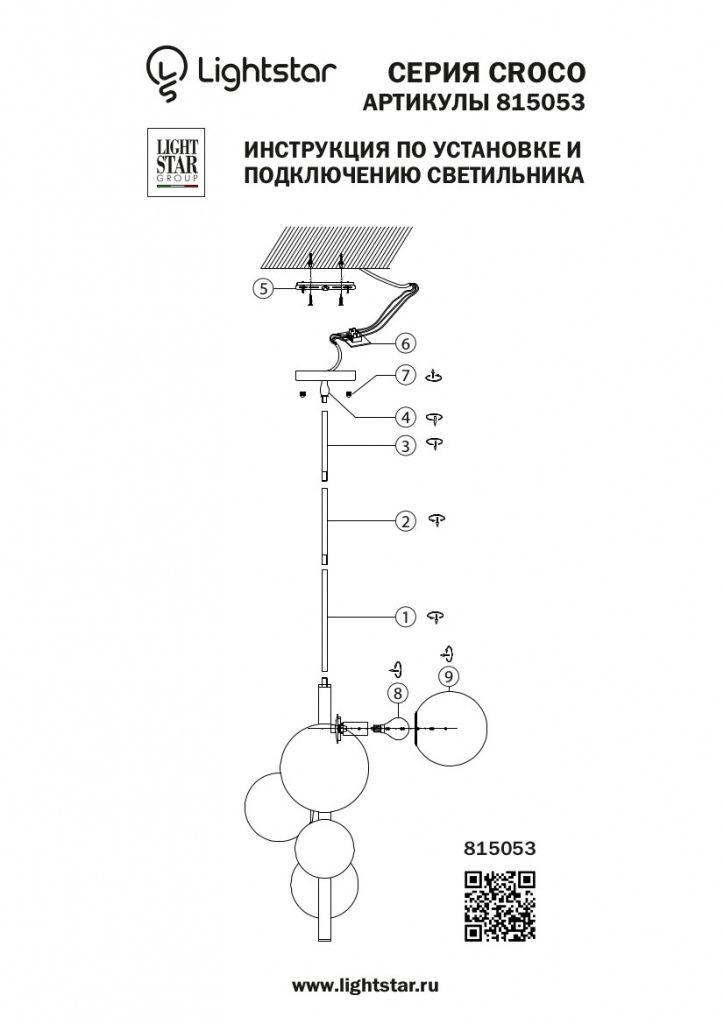 Lightstar

СЕРИЯ CROCO
АРТИКУЛЫ 815053

LIGHT STAR GROUP

ИНСТРУКЦИЯ ПО УСТАНОВКЕ И ПОДКЛЮЧЕНИЮ СВЕТИЛЬНИКА

5
6
7
4
3
2
1
8
9

815053

www.lightstar.ru