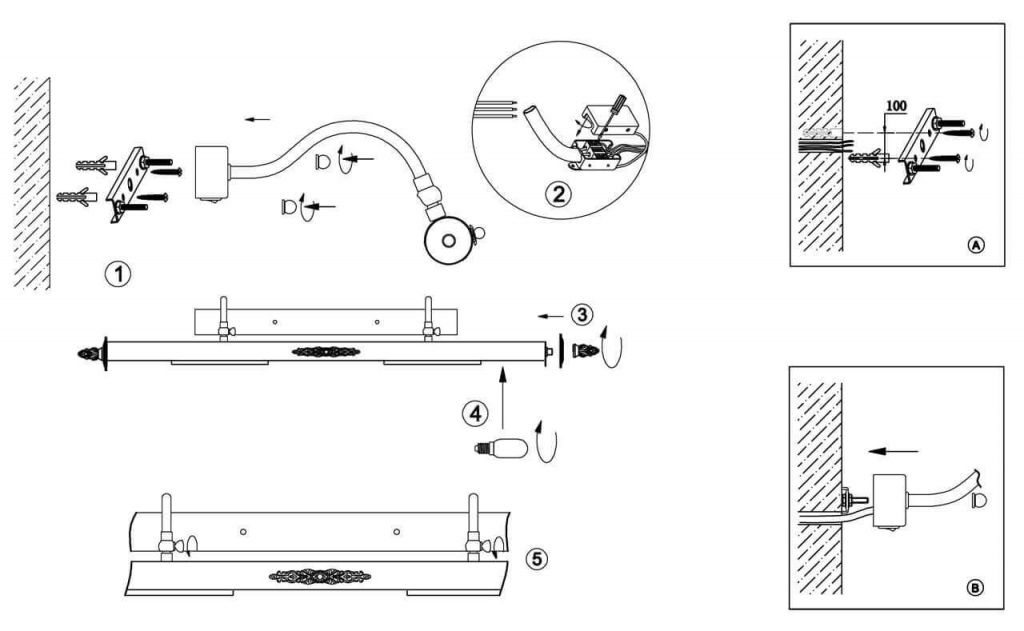 1

2

3

4

5

100

A

B