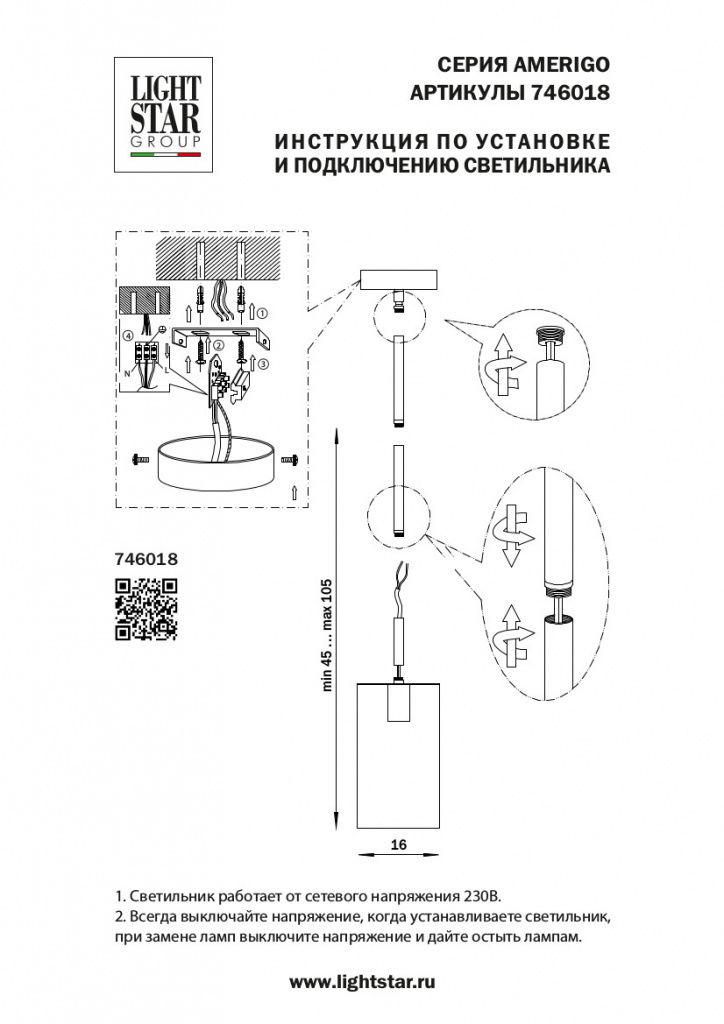 LIGHT STAR GROUP

СЕРИЯ AMERIGO
АРТИКУЛЫ 746018

ИНСТРУКЦИЯ ПО УСТАНОВКЕ
И ПОДКЛЮЧЕНИЮ СВЕТИЛЬНИКА

① ② ③ ④
N L

746018

min 45 ... max 105

16

1. Светильник работает от сетевого напряжения 230В.
2. Всегда выключайте напряжение, когда устанавливаете светильник, при замене ламп выключите напряжение и дайте остыть лампам.

www.lightstar.ru