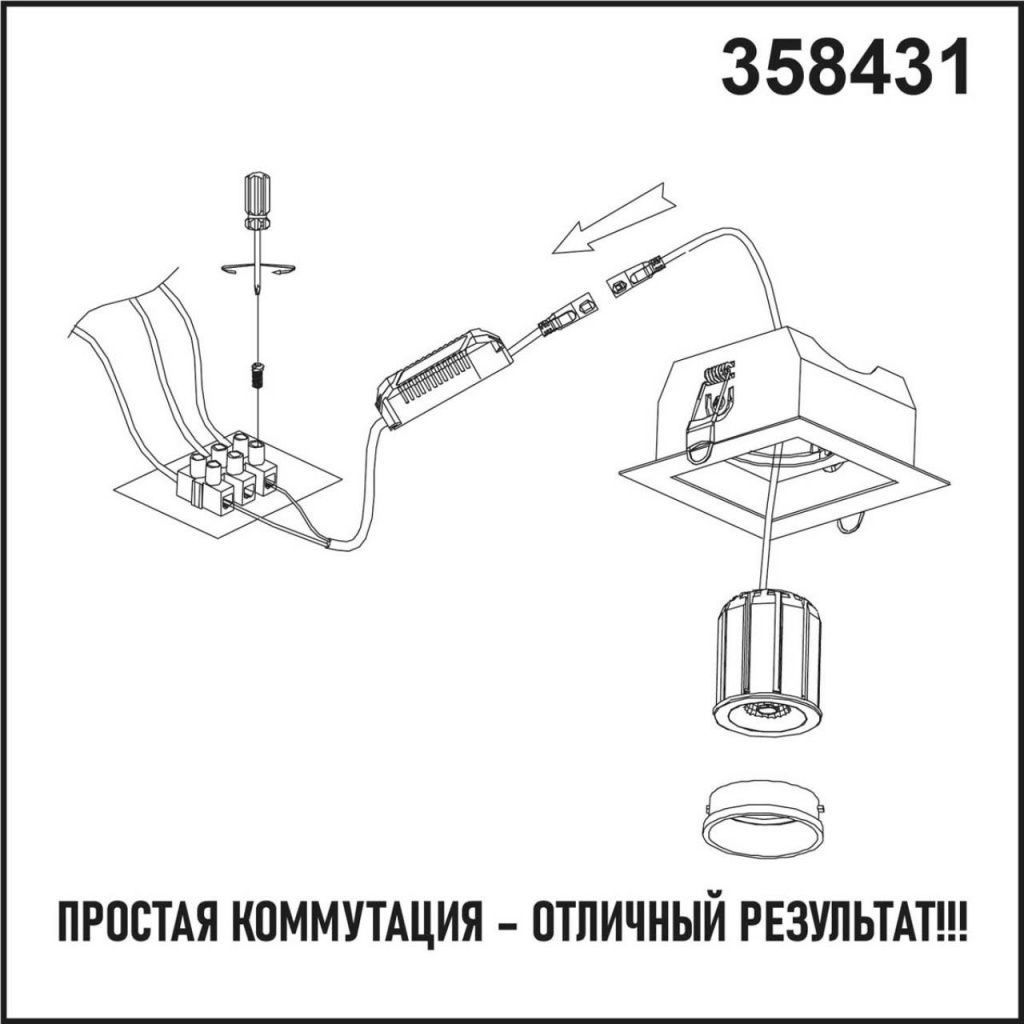 358431

ПРОСТАЯ КОММУТАЦИЯ – ОТЛИЧНЫЙ РЕЗУЛЬТАТ!!!